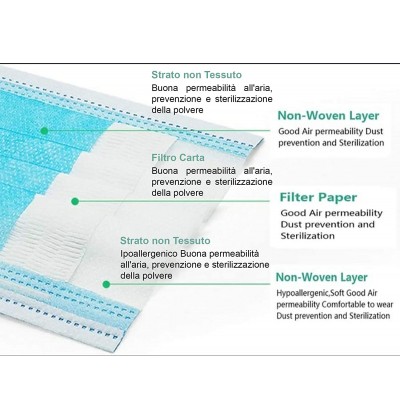 Strato non Tessuto
Buona permeabilità all'aria, prevenzione e sterilizzazione della polvere

Non-Woven Layer
Good Air permeability Dust prevention and Sterilization

Filtro Carta
Buona permeabilità all'aria, prevenzione e sterilizzazione della polvere

Filter Paper
Good Air permeability Dust prevention and Sterilization

Strato non Tessuto
Ipoallergenico Buona permeabilità all'aria, prevenzione e sterilizzazione della polvere

Non-Woven Layer
Hypoallergenic,Soft Good Air permeability Comfortable to wear Dust prevention and Sterilization